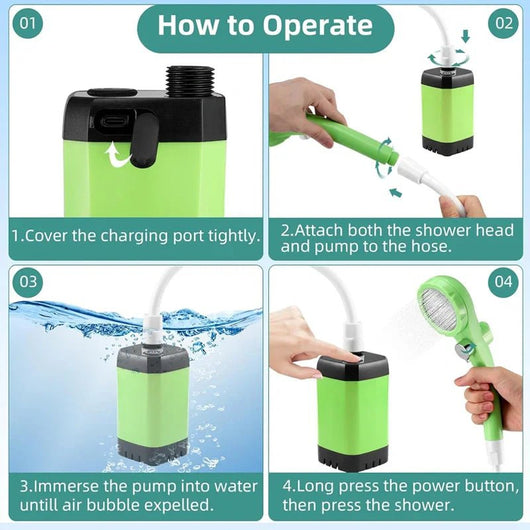 How to Operate

01

1.Cover the charging port tightly.

02

2.Attach both the shower head and pump to the hose.

03

3.Immerse the pump into water untill air bubble expelled.

04

4.Long press the power button, then press the shower.