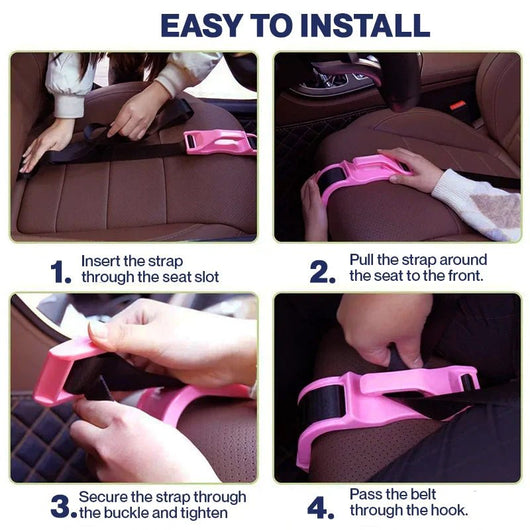 EASY TO INSTALL

1. Insert the strap through the seat slot

2. Pull the strap around the seat to the front.

3. Secure the strap through the buckle and tighten

4. Pass the belt through the hook.