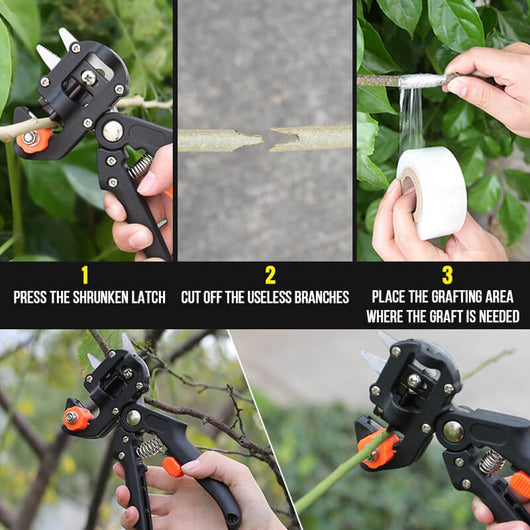 1
PRESS THE SHRUNKEN LATCH

2
CUT OFF THE USELESS BRANCHES

3
PLACE THE GRAFTING AREA WHERE THE GRAFT IS NEEDED