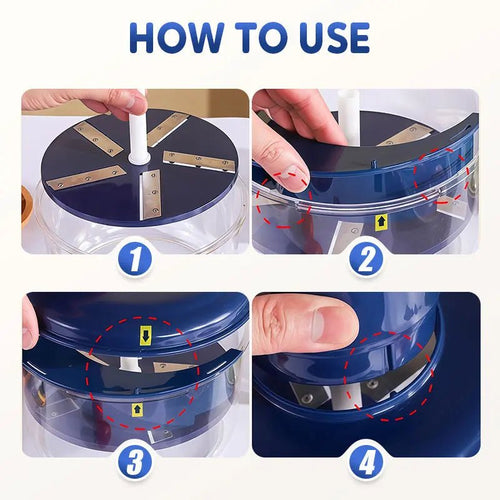 HOW TO USE

1

2

3

4