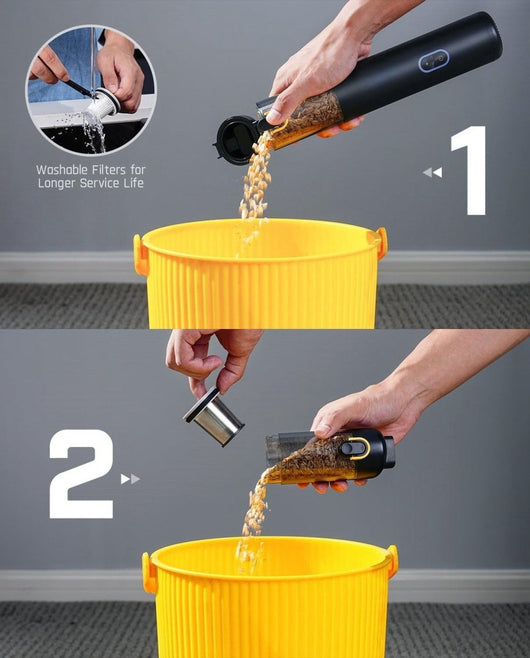 Washable Filters for Longer Service Life

1

2