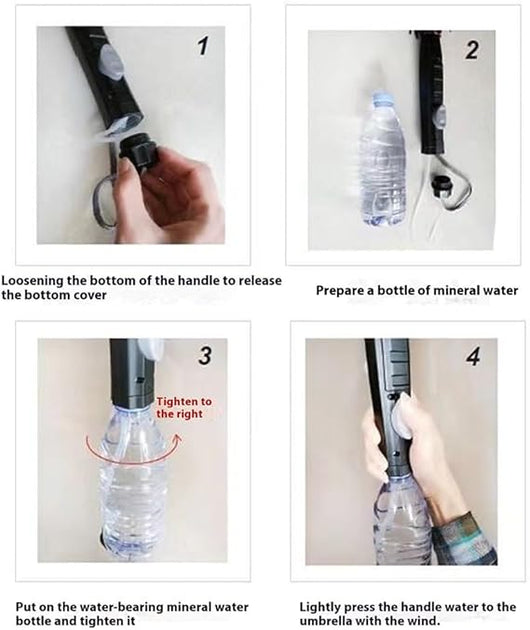 1

Loosening the bottom of the handle to release the bottom cover

2

Prepare a bottle of mineral water

3

Tighten to the right

Put on the water-bearing mineral water bottle and tighten it

4

Lightly press the handle water to the umbrella with the wind.